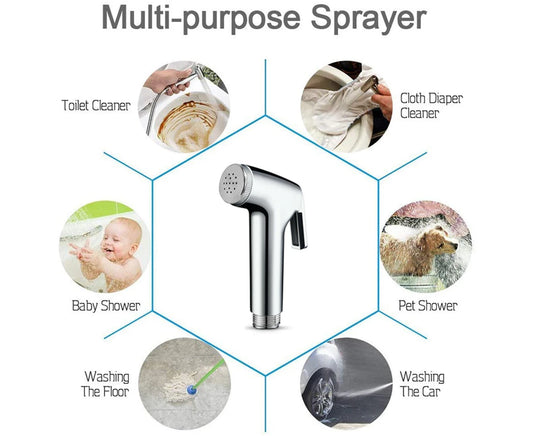 Multi-purpose Sprayer

Toilet Cleaner

Cloth Diaper Cleaner

Baby Shower

Pet Shower

Washing The Floor

Washing The Car