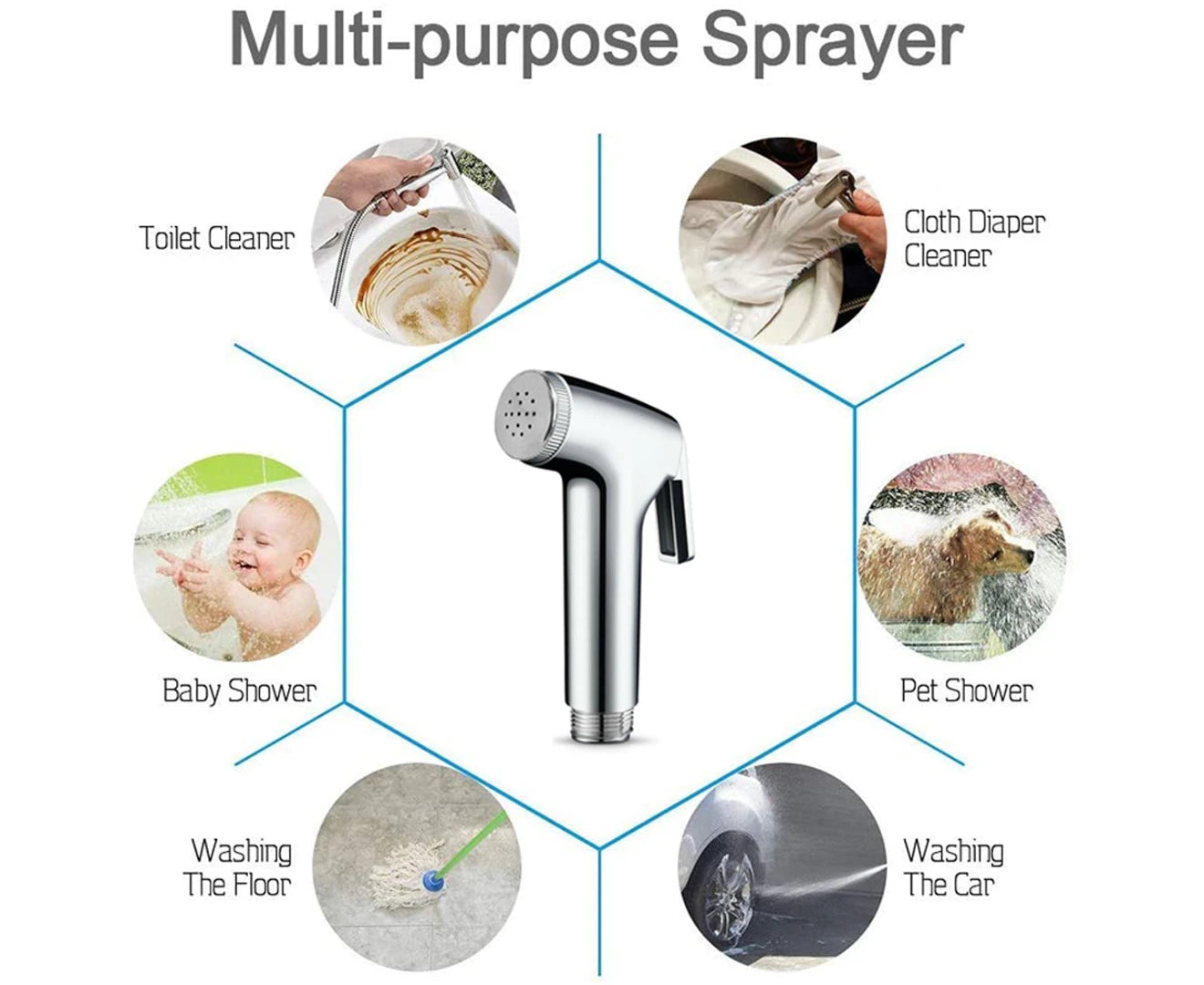 Multi-purpose Sprayer

Toilet Cleaner

Cloth Diaper Cleaner

Baby Shower

Pet Shower

Washing The Floor

Washing The Car